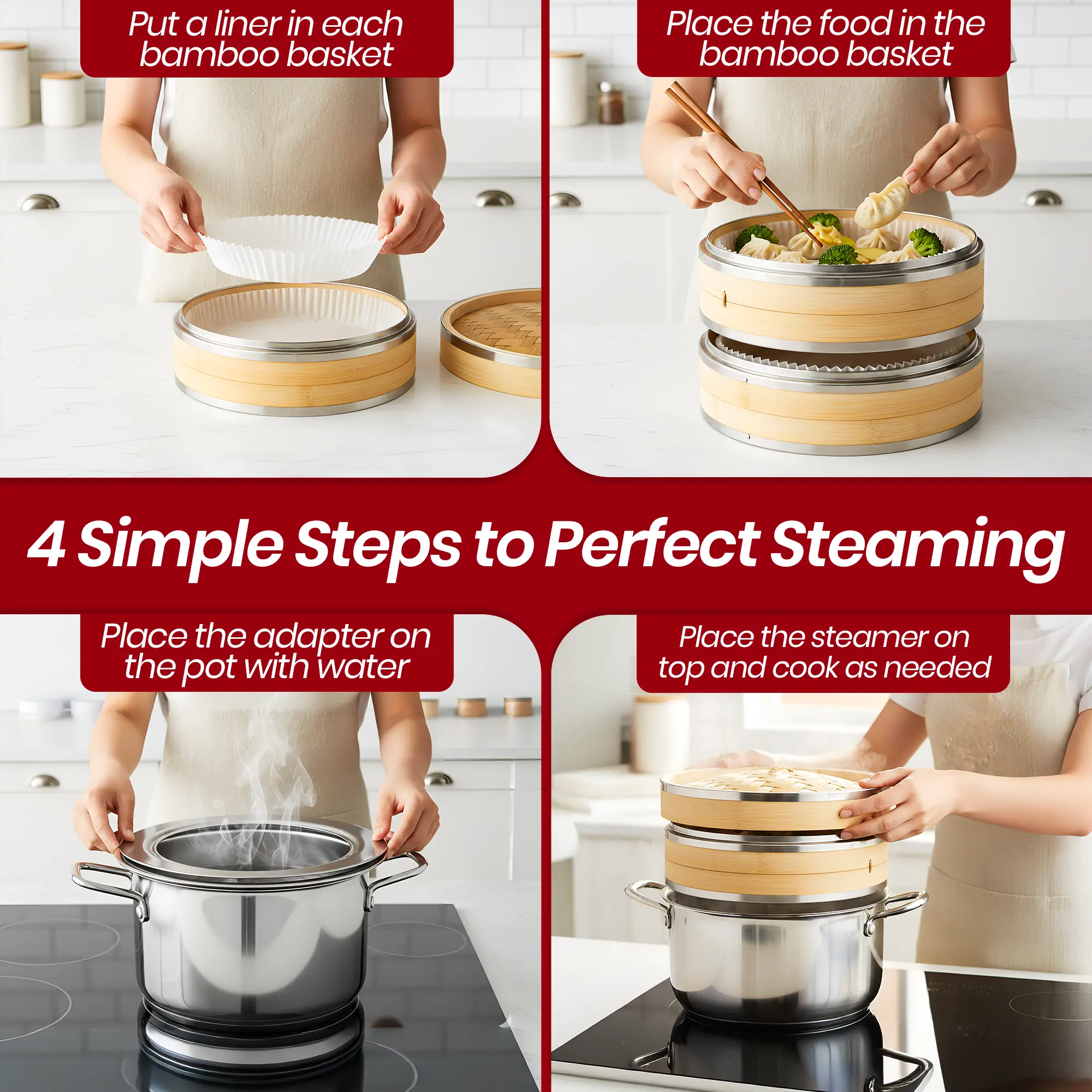 Put a liner in each bamboo basket

Place the food in the bamboo basket

4 Simple Steps to Perfect Steaming

Place the adapter on the pot with water

Place the steamer on top and cook as needed